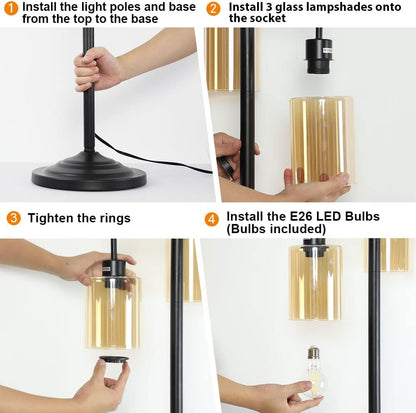 1 Install the light poles and base from the top to the base

2 Install 3 glass lampshades onto the socket

3 Tighten the rings

4 Install the E26 LED Bulbs (Bulbs included)